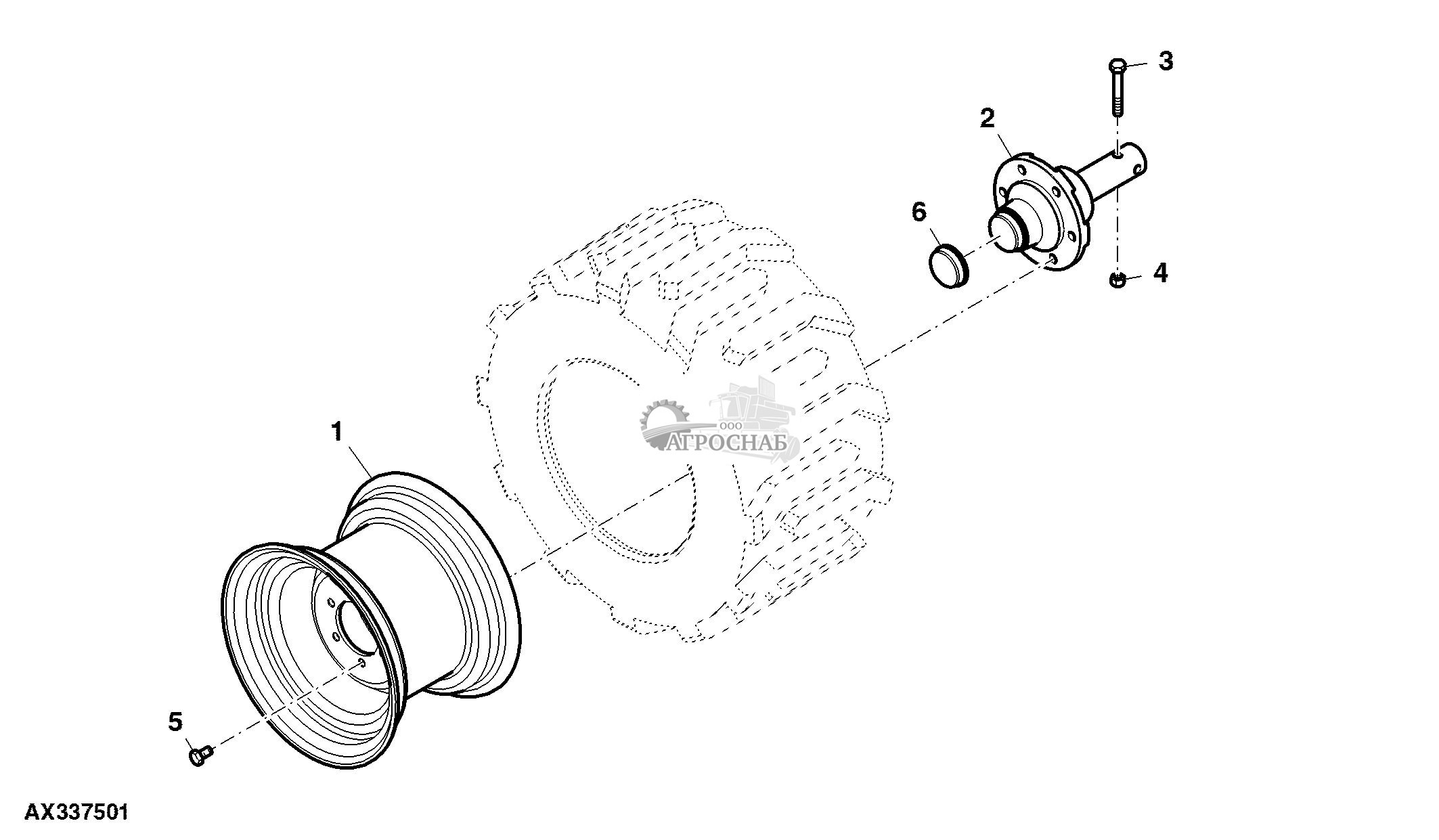 3

2

6

4

ООО
АГРОСНАБ

1

5

AX337501